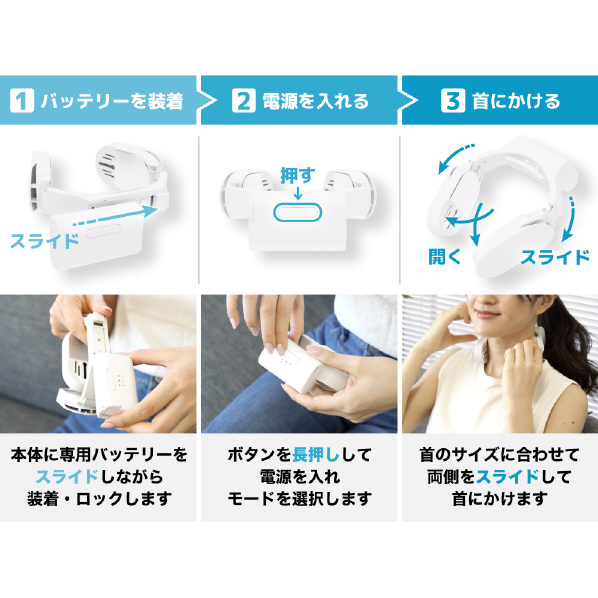 1 バッテリーを装着

スライド

本体に専用バッテリーをスライドしながら装着・ロックします

2 電源を入れる

押す

ボタンを長押しして電源を入れモードを選択します

3 首にかける

開く

スライド

首のサイズに合わせて両側をスライドして首にかけます