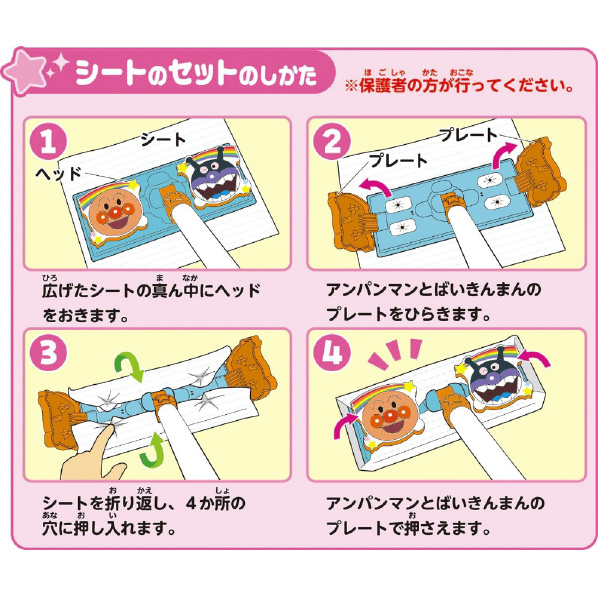 シートのセットのしかた

※保護者(ほごしゃ)の方(かた)が行(おこな)ってください。

1
シート
ヘッド
広(ひろ)げたシートの真(ま)ん中(なか)にヘッドをおきます。

2
プレート
プレート
アンパンマンとばいきんまんのプレートをひらきます。

3
シートを折(お)り返(かえ)し、4か所(しょ)の穴(あな)に押(お)し入(い)れます。

4
アンパンマンとばいきんまんのプレートで押(お)さえます。