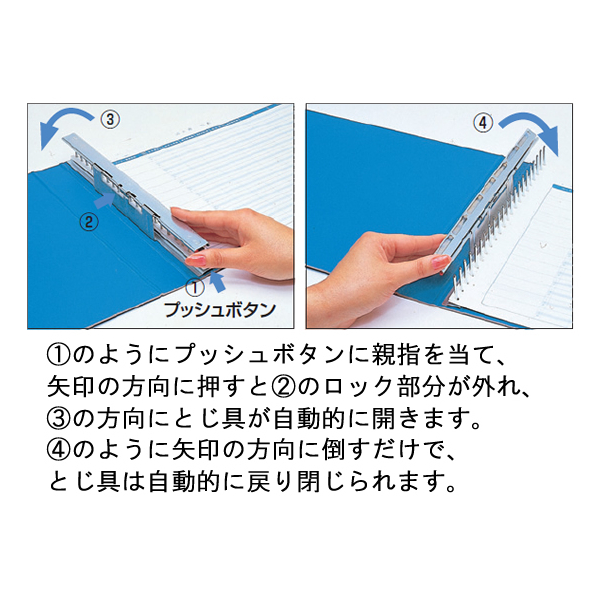 ③

②

①
プッシュボタン

④

①のようにプッシュボタンに親指を当て、
矢印の方向に押すと②のロック部分が外れ、
③の方向にとじ具が自動的に開きます。
④のように矢印の方向に倒すだけで、
とじ具は自動的に戻り閉じられます。