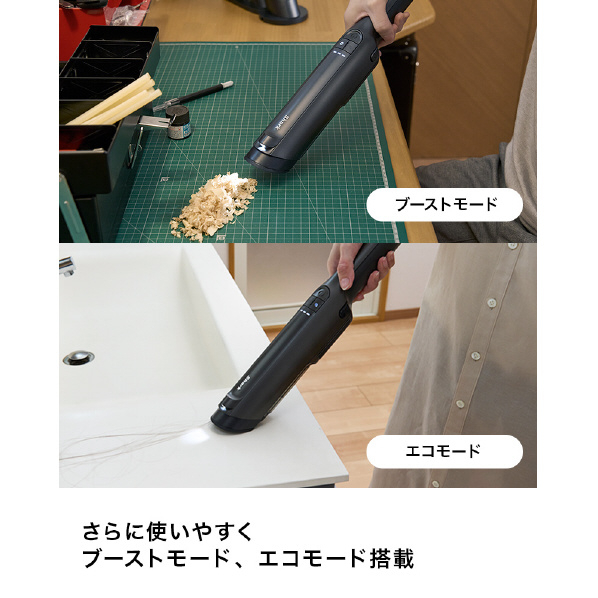 Shark

ブーストモード

Shark

エコモード

さらに使いやすく
ブーストモード、エコモード搭載