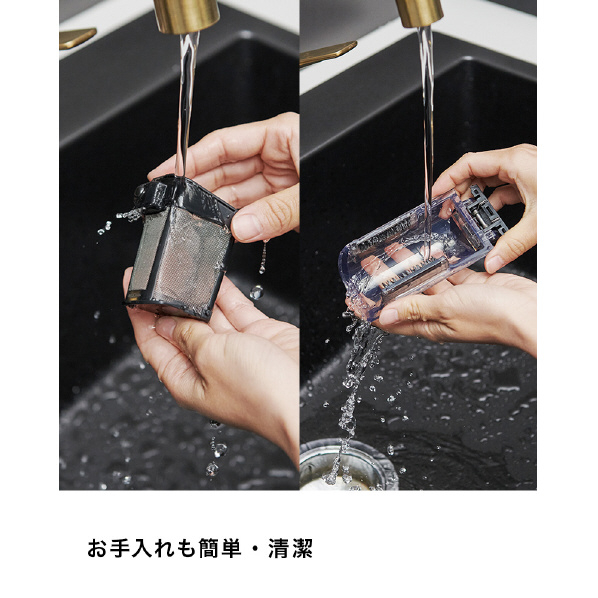 お手入れも簡単・清潔