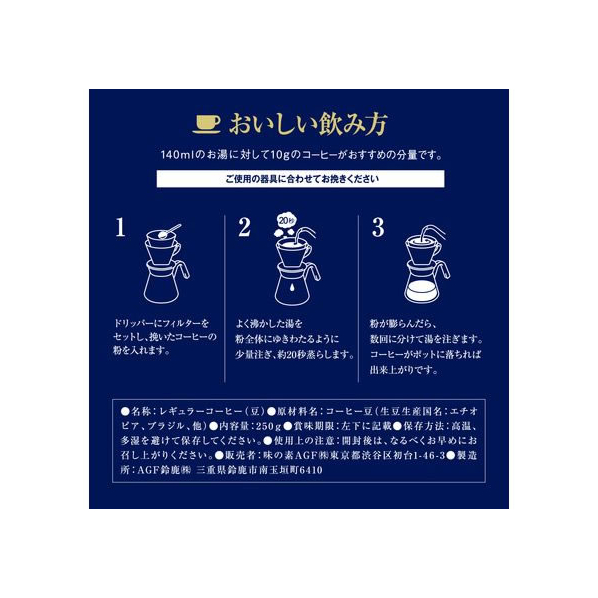 おいしい飲み方

140mlのお湯に対して10gのコーヒーがおすすめの分量です。

ご使用の器具に合わせてお挽きください

1

ドリッパーにフィルターをセットし、挽いたコーヒーの粉を入れます。

2

20秒

よく沸かした湯を粉全体にゆきわたるように少量注ぎ、約20秒蒸らします。

3

粉が膨らんだら、数回に分けて湯を注ぎます。コーヒーがポットに落ちれば出来上がりです。

●名称：レギュラーコーヒー（豆）●原材料名：コーヒー豆（生豆生産国名：エチオピア、ブラジル、他）●内容量：250g●賞味期限：左下に記載●保存方法：高温、多湿を避けて保存してください。●使用上の注意：開封後は、なるべくお早めにお召し上がりください。●販売者：味の素AGF㈱東京都渋谷区初台1-46-3●製造所：AGF鈴鹿㈱ 三重県鈴鹿市南玉垣町6410