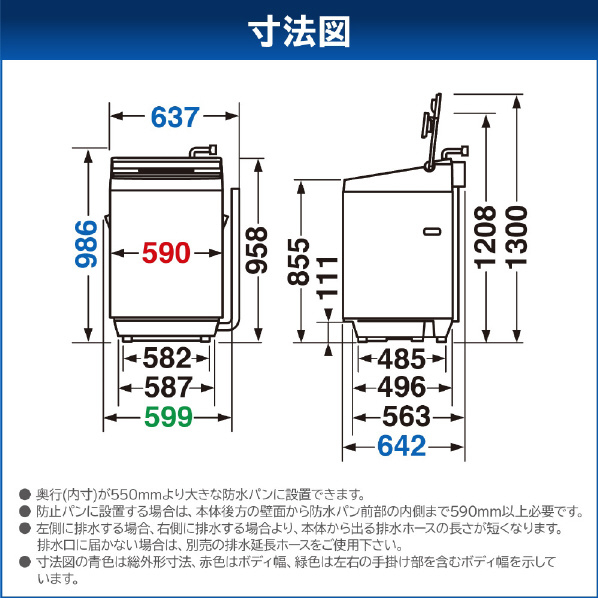 寸法図

637
986
590
958
582
587
599

855
111
1208
1300
485
496
563
642

● 奥行(内寸)が550mmより大きな防水パンに設置できます。
● 防止パンに設置する場合は、本体後方の壁面から防水パン前部の内側まで590mm以上必要です。
● 左側に排水する場合、右側に排水する場合より、本体から出る排水ホースの長さが短くなります。排水口に届かない場合は、別売の排水延長ホースをご使用下さい。
● 寸法図の青色は総外形寸法、赤色はボディ幅、緑色は左右の手掛け部を含むボディ幅を示しています。