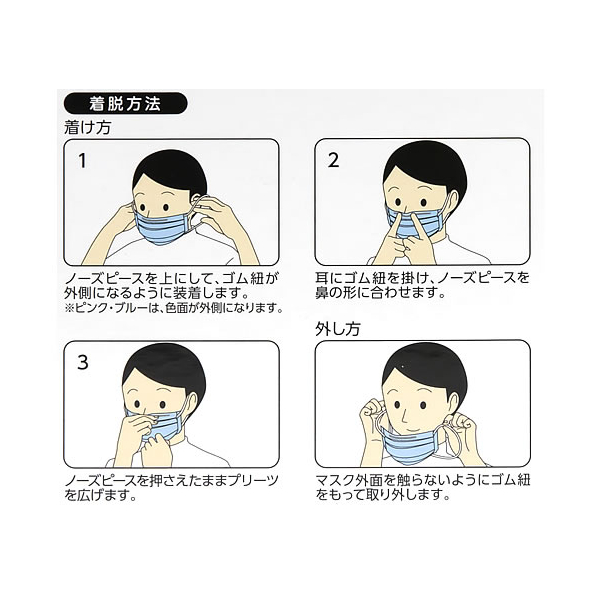 着脱方法

着け方

1

ノーズピースを上にして、ゴム紐が外側になるように装着します。
※ピンク・ブルーは、色面が外側になります。

2

耳にゴム紐を掛け、ノーズピースを鼻の形に合わせます。

3

ノーズピースを押さえたままプリーツを広げます。

外し方

マスク外面を触らないようにゴム紐をもって取り外します。