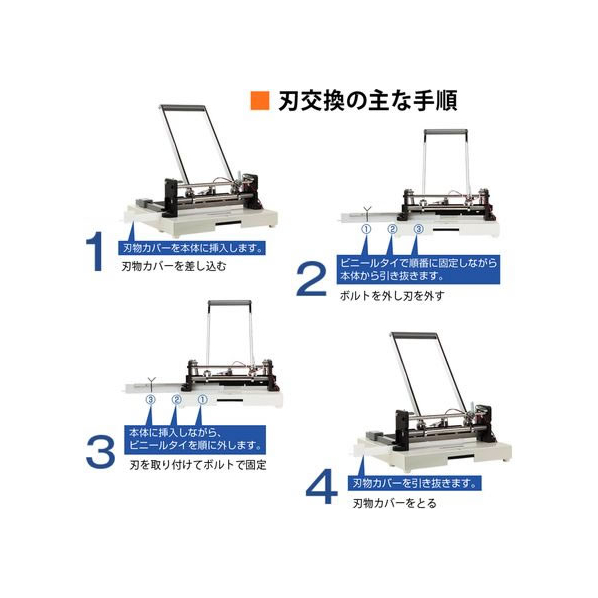 ■ 刃交換の主な手順

1
刃物カバーを本体に挿入します。
刃物カバーを差し込む

① ② ③
2
ビニールタイで順番に固定しながら本体から引き抜きます。
ボルトを外し刃を外す

③ ② ①
3
本体に挿入しながら、ビニールタイを順に外します。
刃を取り付けてボルトで固定

4
刃物カバーを引き抜きます。
刃物カバーをとる