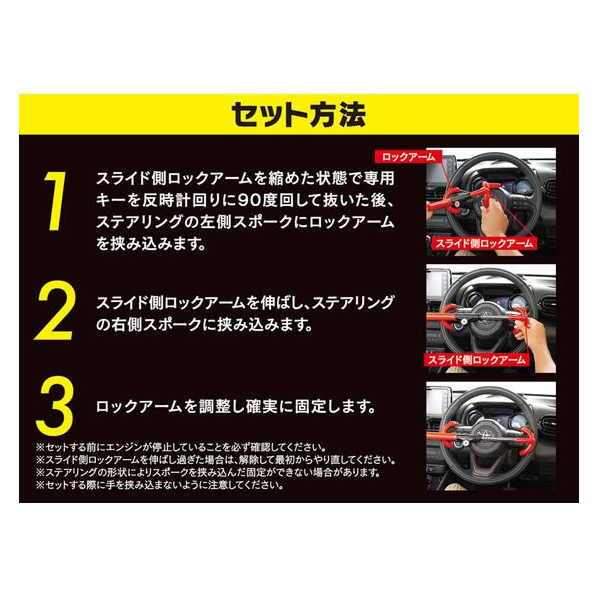 セット方法

1
スライド側ロックアームを縮めた状態で専用キーを反時計回りに90度回して抜いた後、ステアリングの左側スポークにロックアームを挟み込みます。

ロックアーム
スライド側ロックアーム

2
スライド側ロックアームを伸ばし、ステアリングの右側スポークに挟み込みます。

スライド側ロックアーム

3
ロックアームを調整し確実に固定します。

※セットする前にエンジンが停止していることを必ず確認してください。
※スライド側ロックアームを伸ばし過ぎた場合は、解除して最初からやり直してください。
※ステアリングの形状によりスポークを挟み込んだ固定ができない場合があります。
※セットする際に手を挟み込まないように注意してください。