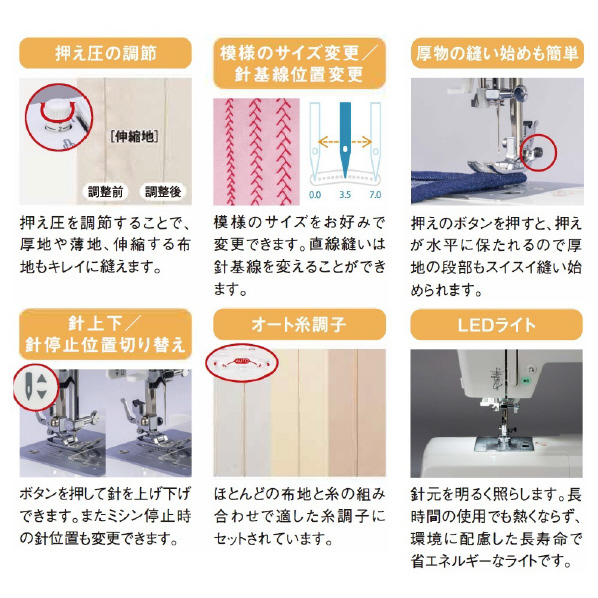 押え圧の調節

[伸縮地]

調整前　調整後

押え圧を調節することで、厚地や薄地、伸縮する布地もキレイに縫えます。

模様のサイズ変更／針基線位置変更

0.0　3.5　7.0

模様のサイズをお好みで変更できます。直線縫いは針基線を変えることができます。

厚物の縫い始めも簡単

押えのボタンを押すと、押えが水平に保たれるので厚地の段部もスイスイ縫い始められます。

針上下／針停止位置切り替え

ボタンを押して針を上げ下げできます。またミシン停止時の針位置も変更できます。

オート糸調子

AUTO

ほとんどの布地と糸の組み合わせで適した糸調子にセットされています。

LEDライト

針元を明るく照らします。長時間の使用でも熱くならず、環境に配慮した長寿命で省エネルギーなライトです。