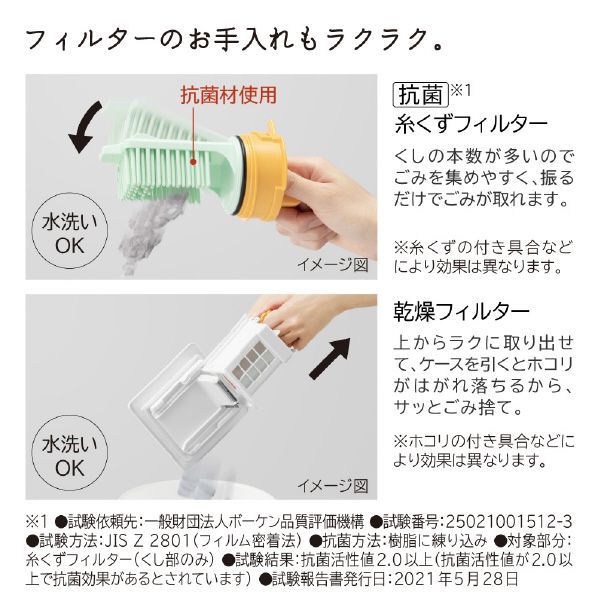 フィルターのお手入れもラクラク。

抗菌材使用

水洗い OK

イメージ図

抗菌※1
糸くずフィルター

くしの本数が多いのでごみを集めやすく、振るだけでごみが取れます。

※糸くずの付き具合などにより効果は異なります。

水洗い OK

イメージ図

乾燥フィルター

上からラクに取り出せて、ケースを引くとホコリがはがれ落ちるから、サッとごみ捨て。

※ホコリの付き具合などにより効果は異なります。

※1 ●試験依頼先:一般財団法人ボーケン品質評価機構 ●試験番号:25021001512-3 ●試験方法:JIS Z 2801(フィルム密着法) ●抗菌方法:樹脂に練り込み ●対象部分:糸くずフィルター(くし部のみ) ●試験結果:抗菌活性値2.0以上(抗菌活性値が2.0以上で抗菌効果があるとされています) ●試験報告書発行日:2021年5月28日