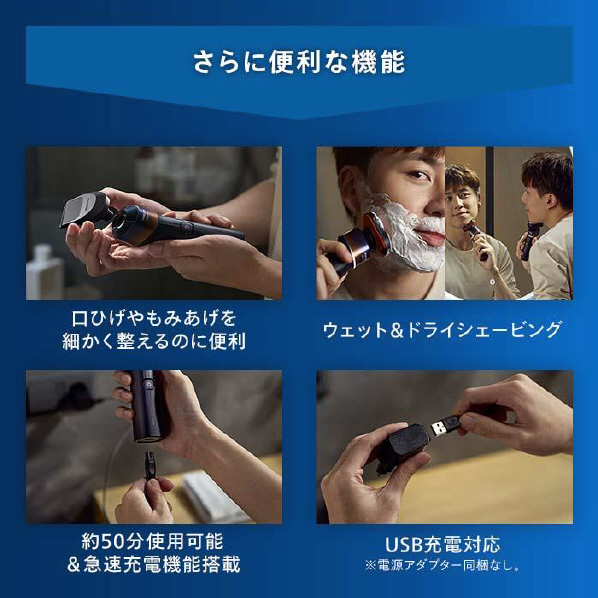 さらに便利な機能

口ひげやもみあげを
細かく整えるのに便利

ウェット&ドライシェービング

約50分使用可能
&急速充電機能搭載

USB充電対応
※電源アダプター同梱なし。