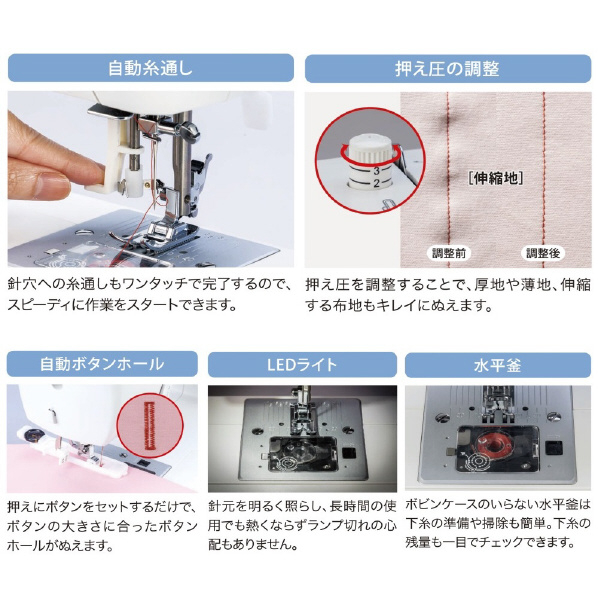 自動糸通し

針穴への糸通しもワンタッチで完了するので、スピーディに作業をスタートできます。

押え圧の調整

3
2

[伸縮地]

調整前

調整後

押え圧を調整することで、厚地や薄地、伸縮する布地もキレイにぬえます。

自動ボタンホール

押えにボタンをセットするだけで、ボタンの大きさに合ったボタンホールがぬえます。

LEDライト

針元を明るく照らし、長時間の使用でも熱くならずランプ切れの心配もありません。

水平釜

ボビンケースのいらない水平釜は下糸の準備や掃除も簡単。下糸の残量も一目でチェックできます。