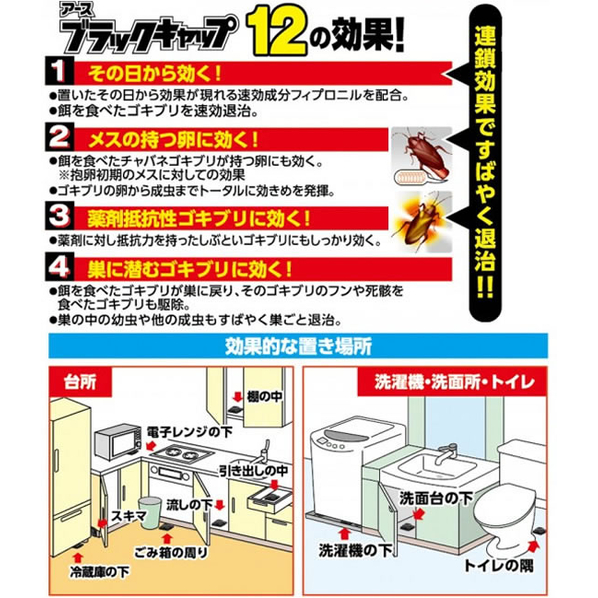 アース
ブラックキャップ 12の効果!

連鎖効果ですばやく退治!!

1 その日から効く!
●置いたその日から効果が現れる速効成分フィプロニルを配合。
●餌を食べたゴキブリを速効退治。

2 メスの持つ卵に効く!
●餌を食べたチャバネゴキブリが持つ卵にも効く。
※抱卵初期のメスに対しての効果
●ゴキブリの卵から成虫までトータルに効きめを発揮。

3 薬剤抵抗性ゴキブリに効く!
●薬剤に対し抵抗力を持ったしぶといゴキブリにもしっかり効く。

4 巣に潜むゴキブリに効く!
●餌を食べたゴキブリが巣に戻り、そのゴキブリのフンや死骸を食べたゴキブリも駆除。
●巣の中の幼虫や他の成虫もすばやく巣ごと退治。

効果的な置き場所

台所
棚の中
電子レンジの下
引き出しの中
流しの下
スキマ
ごみ箱の周り
冷蔵庫の下

洗濯機・洗面所・トイレ
洗面台の下
洗濯機の下
トイレの隅