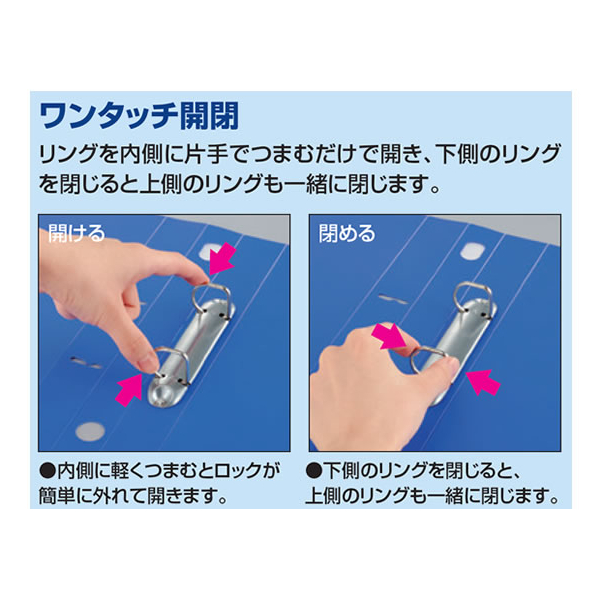 ワンタッチ開閉

リングを内側に片手でつまむだけで開き、下側のリングを閉じると上側のリングも一緒に閉じます。

開ける

●内側に軽くつまむとロックが簡単に外れて開きます。

閉める

●下側のリングを閉じると、上側のリングも一緒に閉じます。