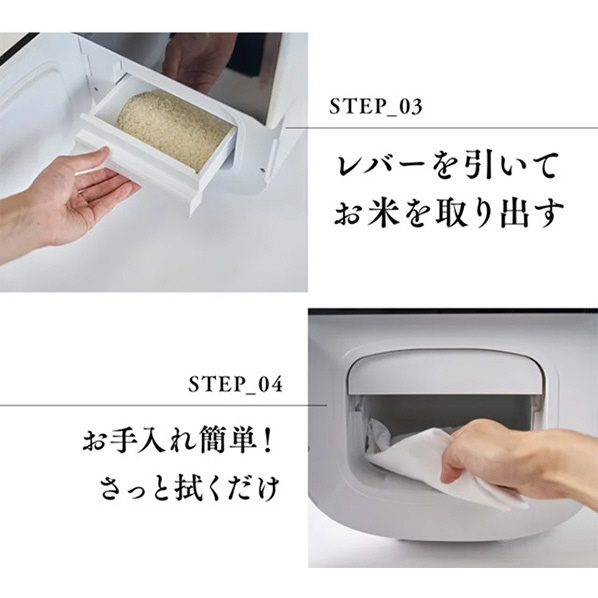 STEP_03

レバーを引いて
お米を取り出す

STEP_04

お手入れ簡単!
さっと拭くだけ