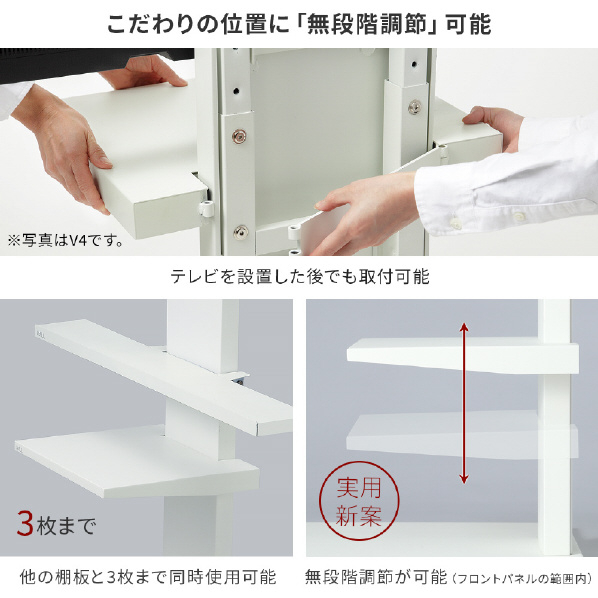 こだわりの位置に「無段階調節」可能

※写真はV4です。

テレビを設置した後でも取付可能

3枚まで

実用新案

他の棚板と3枚まで同時使用可能

無段階調節が可能（フロントパネルの範囲内）