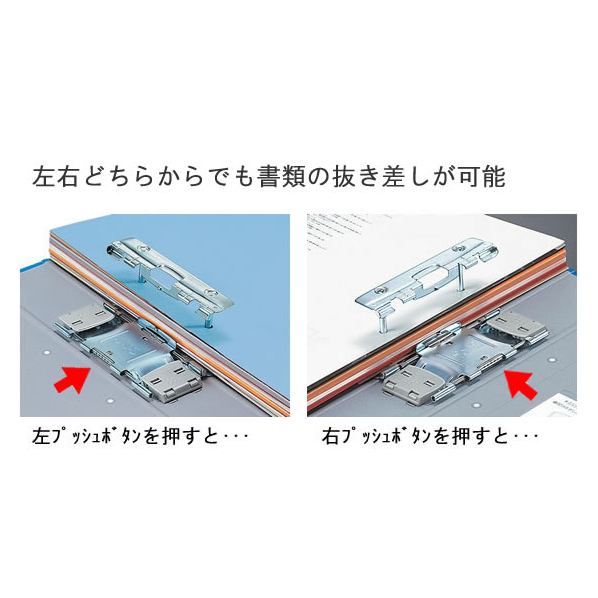 左右どちらからでも書類の抜き差しが可能

左ﾌﾟｯｼｭﾎﾞﾀﾝを押すと・・・

右ﾌﾟｯｼｭﾎﾞﾀﾝを押すと・・・