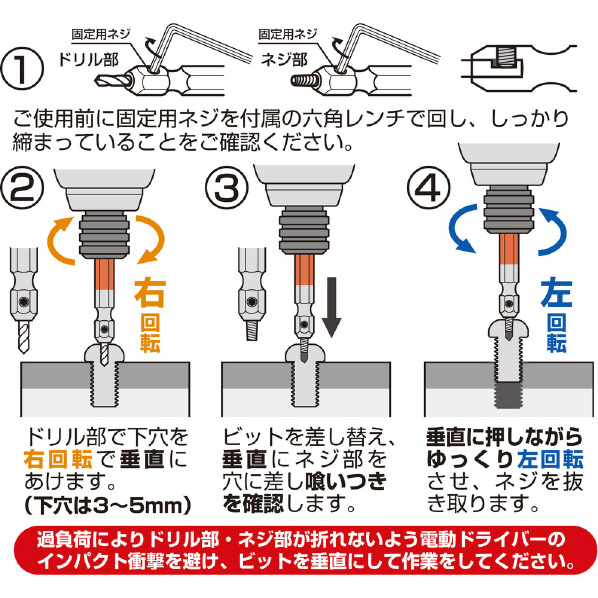 ①
固定用ネジ
ドリル部
固定用ネジ
ネジ部

ご使用前に固定用ネジを付属の六角レンチで回し、しっかり締まっていることをご確認ください。

②
右回転

ドリル部で下穴を右回転で垂直にあけます。
(下穴は3～5mm)

③

ビットを差し替え、垂直にネジ部を穴に差し喰いつきを確認します。

④
左回転

垂直に押しながらゆっくり左回転させ、ネジを抜き取ります。

過負荷によりドリル部・ネジ部が折れないよう電動ドライバーのインパクト衝撃を避け、ビットを垂直にして作業をしてください。