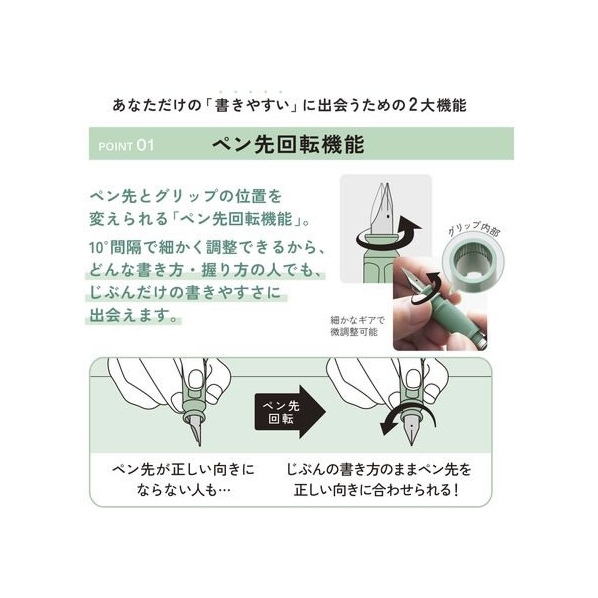 あなただけの「書きやすい」に出会うための２大機能

POINT 01　ペン先回転機能

ペン先とグリップの位置を変えられる「ペン先回転機能」。
10°間隔で細かく調整できるから、どんな書き方・握り方の人でも、じぶんだけの書きやすさに出会えます。

グリップ内部

細かなギアで微調整可能

ペン先回転

ペン先が正しい向きにならない人も…

じぶんの書き方のままペン先を正しい向きに合わせられる！