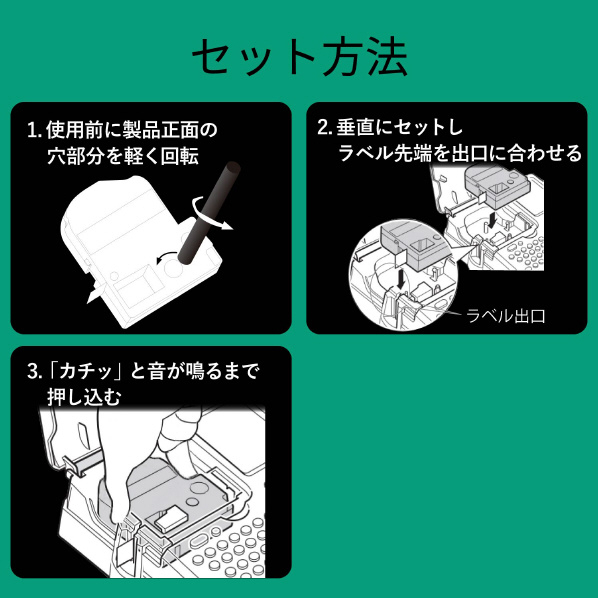 セット方法

1. 使用前に製品正面の穴部分を軽く回転

2. 垂直にセットしラベル先端を出口に合わせる

ラベル出口

3. 「カチッ」と音が鳴るまで押し込む