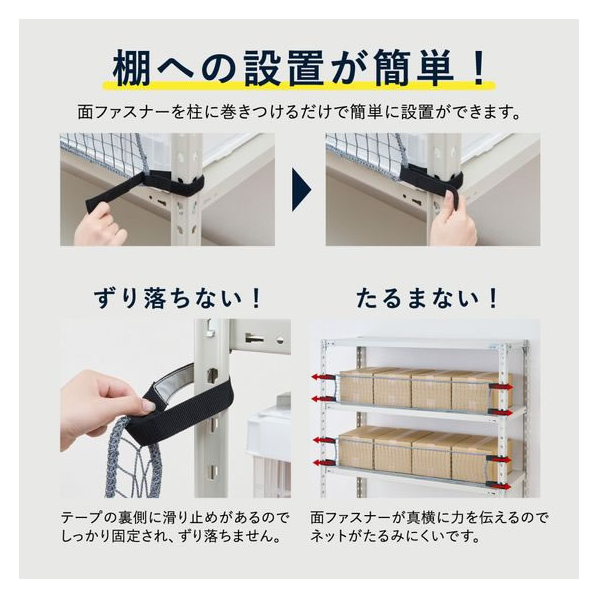 棚への設置が簡単！

面ファスナーを柱に巻きつけるだけで簡単に設置ができます。

ずり落ちない！

テープの裏側に滑り止めがあるのでしっかり固定され、ずり落ちません。

たるまない！

面ファスナーが真横に力を伝えるのでネットがたるみにくいです。