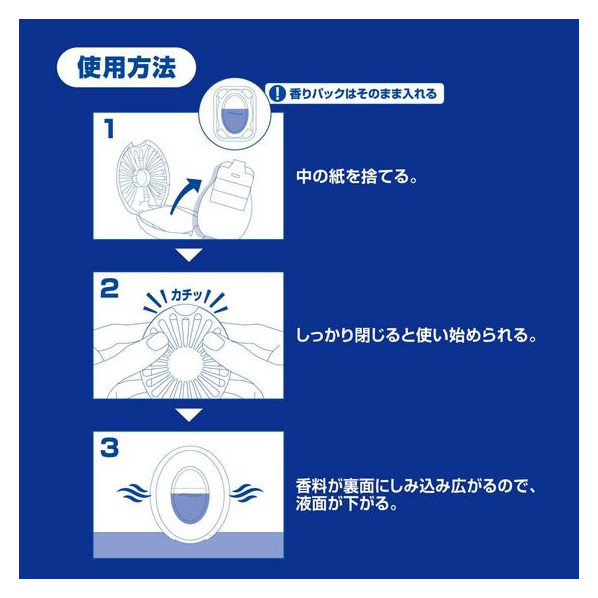 使用方法

! 香りパックはそのまま入れる

1

中の紙を捨てる。

2

カチッ

しっかり閉じると使い始められる。

3

香料が裏面にしみ込み広がるので、液面が下がる。