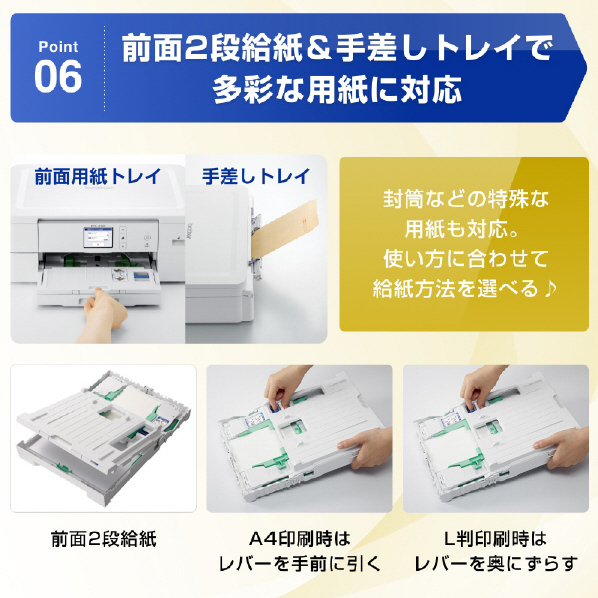 Point 06

前面2段給紙＆手差しトレイで多彩な用紙に対応

前面用紙トレイ

手差しトレイ

封筒などの特殊な用紙も対応。使い方に合わせて給紙方法を選べる♪

前面2段給紙

A4印刷時は
レバーを手前に引く

L判印刷時は
レバーを奥にずらす