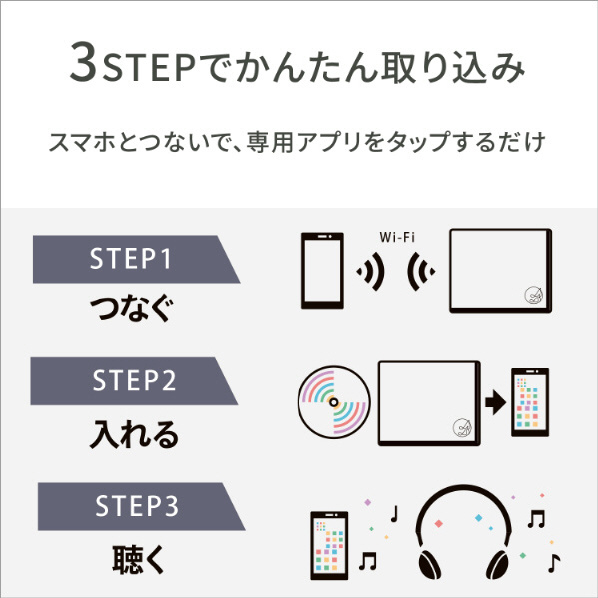 3STEPでかんたん取り込み

スマホとつないで、専用アプリをタップするだけ

STEP1
つなぐ

Wi-Fi

STEP2
入れる

STEP3
聴く