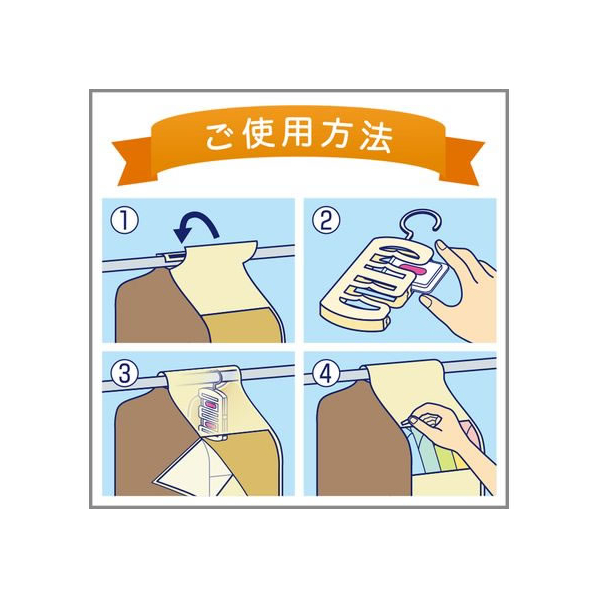 ご使用方法

①

②

③

④