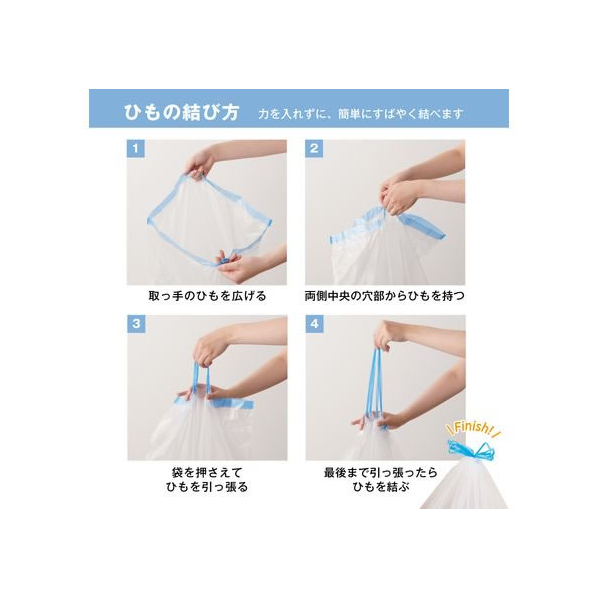 ひもの結び方　力を入れずに、簡単にすばやく結べます

1
取っ手のひもを広げる

2
両側中央の穴部からひもを持つ

3
袋を押さえて
ひもを引っ張る

4
最後まで引っ張ったら
ひもを結ぶ

Finish!