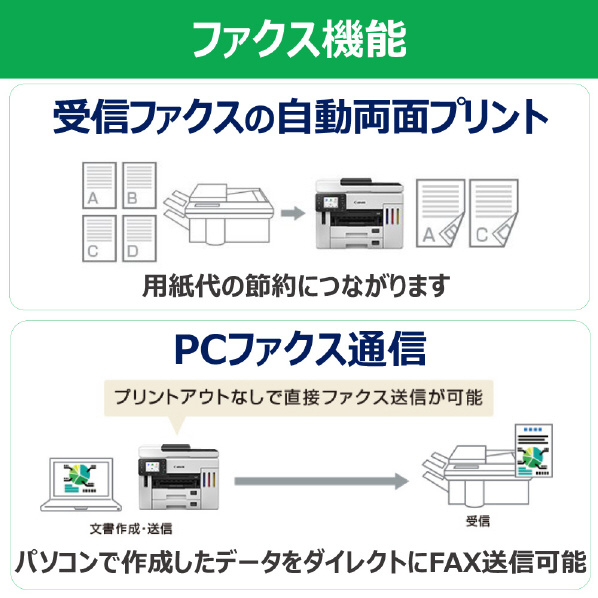 ファクス機能

受信ファクスの自動両面プリント

A B C D

Canon

A C

用紙代の節約につながります

PCファクス通信

プリントアウトなしで直接ファクス送信が可能

Canon

文書作成・送信

受信

パソコンで作成したデータをダイレクトにFAX送信可能