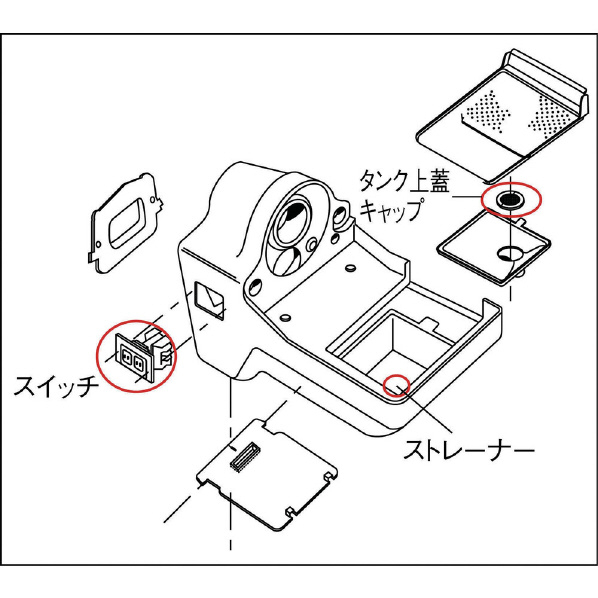 タンク上蓋
キャップ

スイッチ

ストレーナー