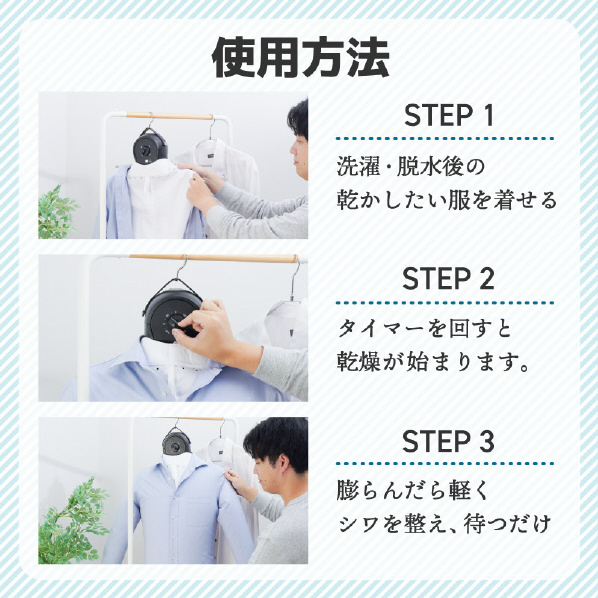 使用方法

STEP 1

洗濯・脱水後の
乾かしたい服を着せる

STEP 2

タイマーを回すと
乾燥が始まります。

STEP 3

膨らんだら軽く
シワを整え、待つだけ