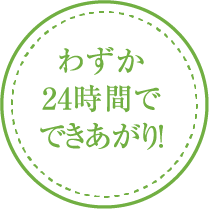 わずか
24時間で
できあがり!