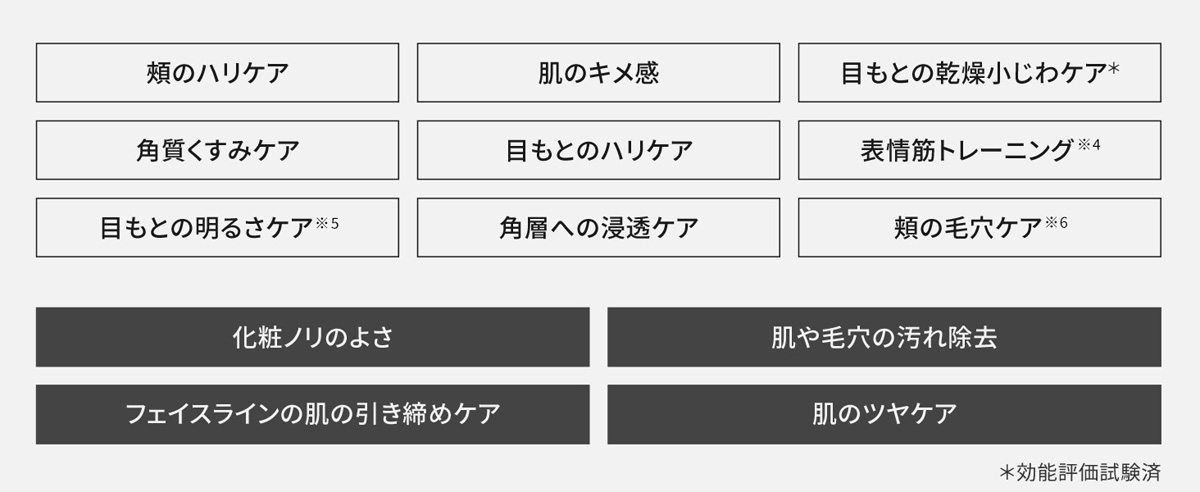 頬のハリケア

肌のキメ感

目もとの乾燥小じわケア*

角質くすみケア

目もとのハリケア

表情筋トレーニング※4

目もとの明るさケア※5

角層への浸透ケア

頬の毛穴ケア※6

化粧ノリのよさ

肌や毛穴の汚れ除去

フェイスラインの肌の引き締めケア

肌のツヤケア

＊効能評価試験済