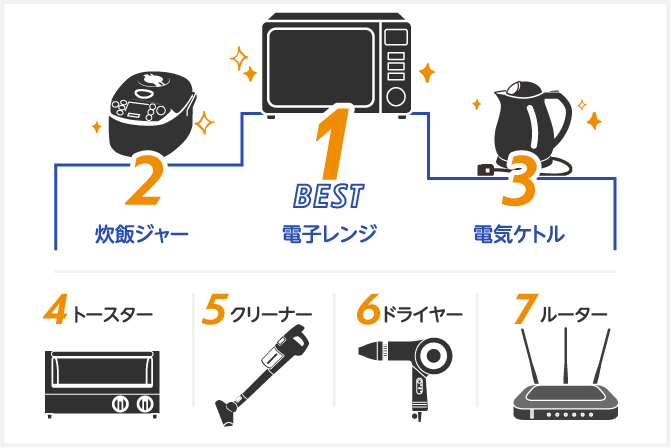 2
炊飯ジャー

1
BEST
電子レンジ

3
電気ケトル

4 トースター

5 クリーナー

6 ドライヤー

7 ルーター