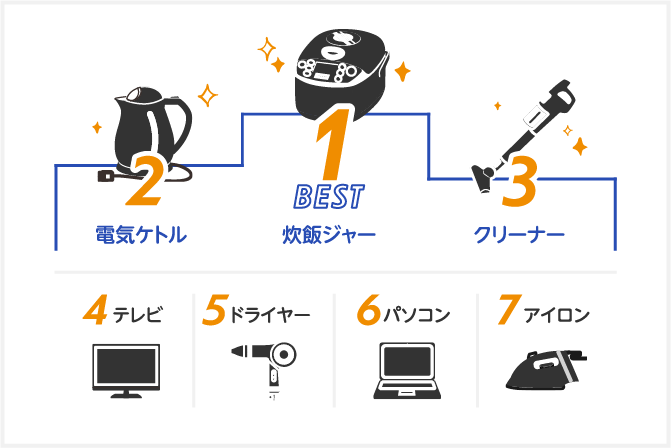 2
電気ケトル

1
BEST
炊飯ジャー

3
クリーナー

4 テレビ

5 ドライヤー

6 パソコン

7 アイロン