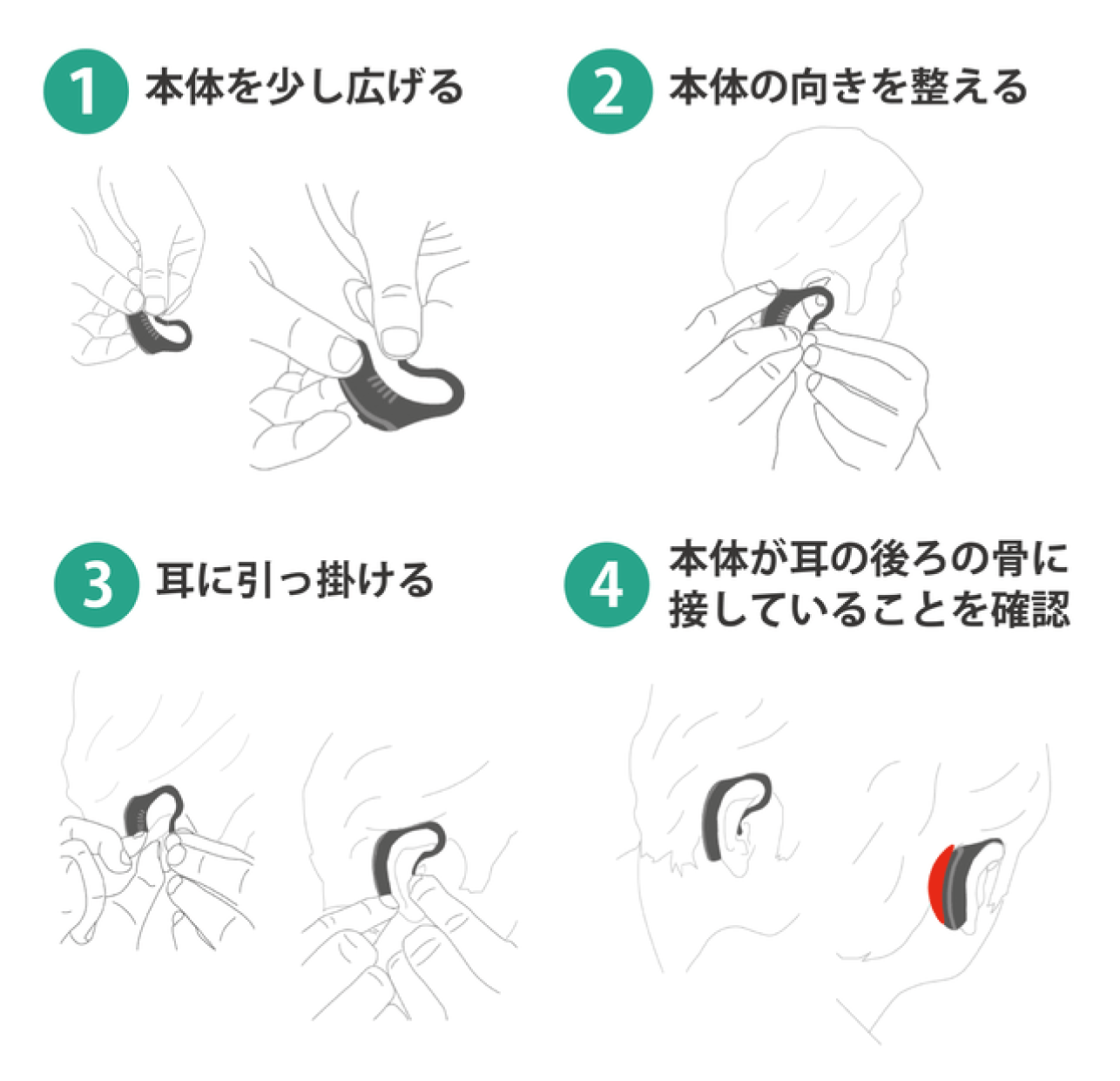 1 本体を少し広げる

2 本体の向きを整える

3 耳に引っ掛ける

4 本体が耳の後ろの骨に接していることを確認