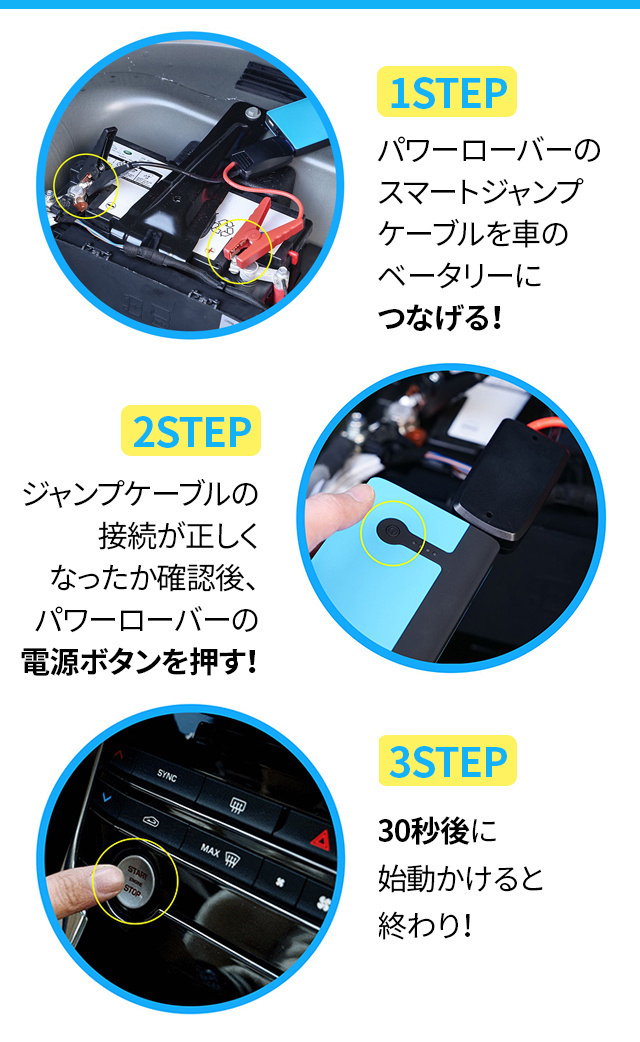 1STEP

パワーローバーのスマートジャンプケーブルを車のベータリーにつなげる!

2STEP

ジャンプケーブルの接続が正しくなったか確認後、パワーローバーの電源ボタンを押す!

SYNC

MAX

START STOP

3STEP

30秒後に始動かけると終わり!